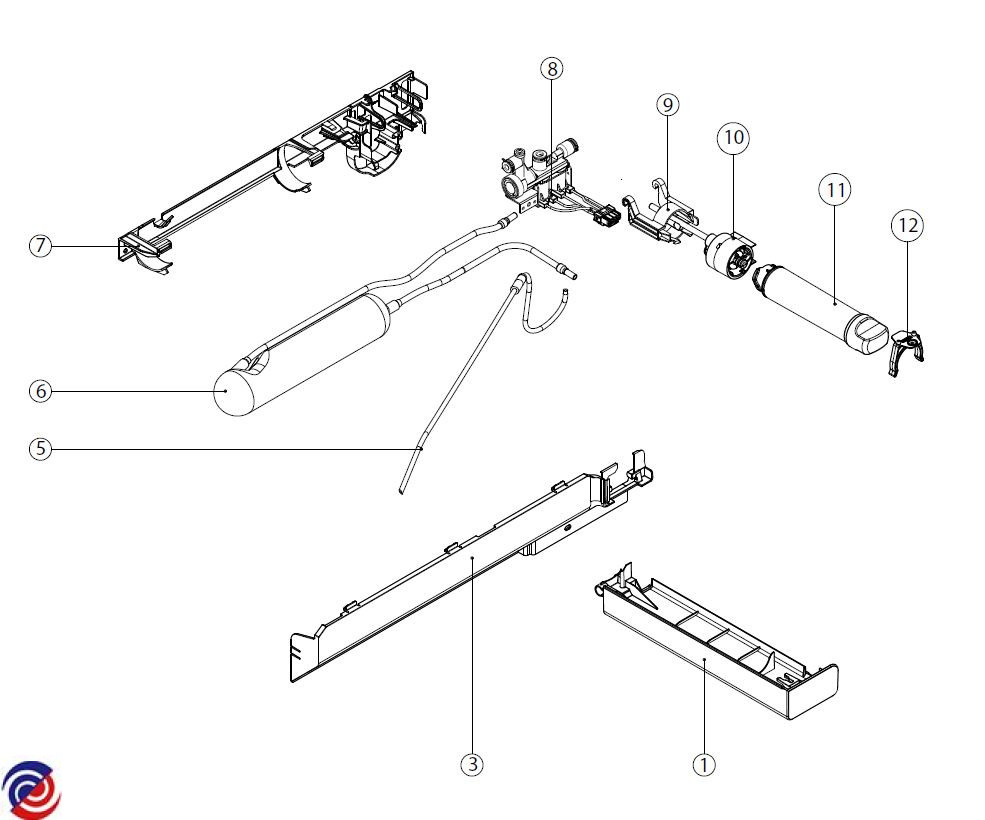 8
9
10
11
12
7
6
5
3
1